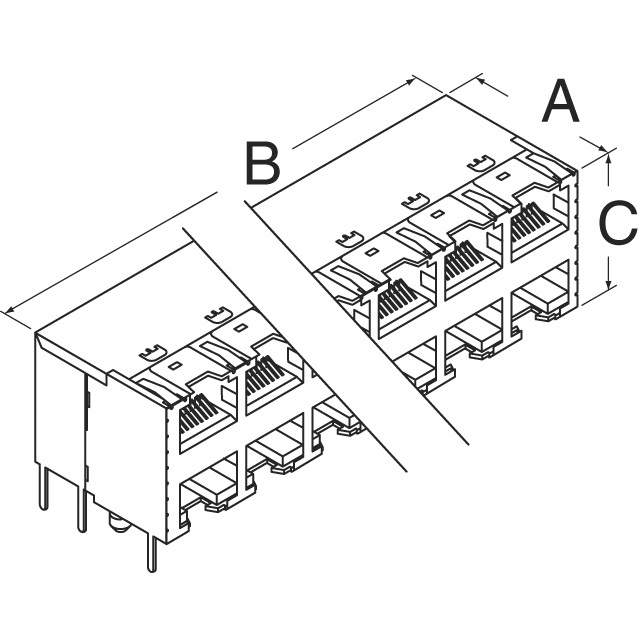 A
B
C